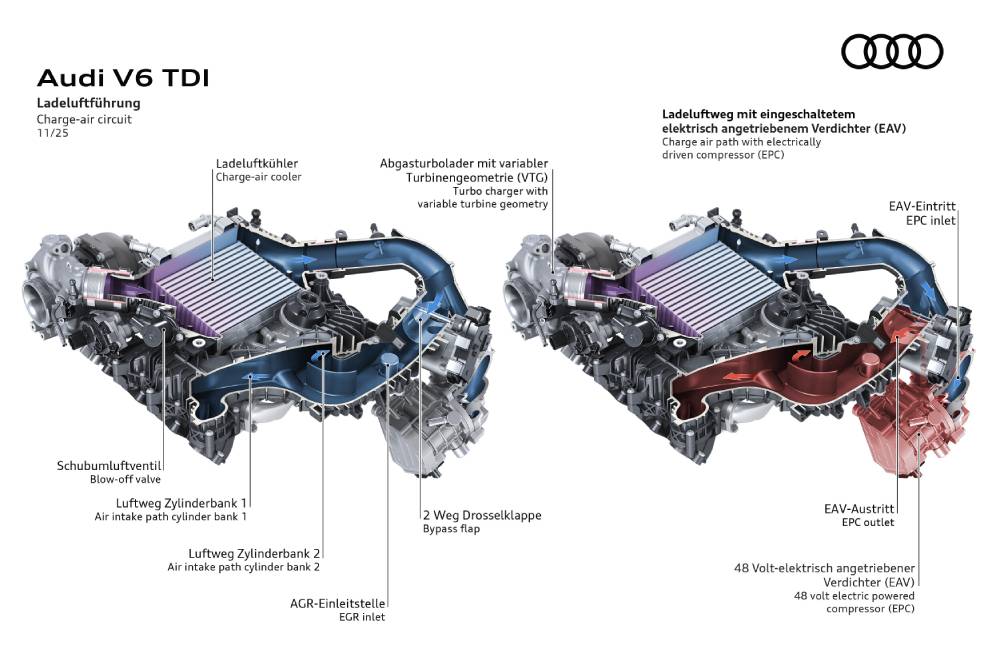 Audi V6 TDI
Ladeluftführung
Charge-air circuit
11/25

Ladeluftkühler
Charge-air cooler

Abgasturbolader mit variabler Turbinengeometrie (VTG)
Turbo charger with variable turbine geometry

Schubumluftventil
Blow-off valve

Luftweg Zylinderbank 1
Air intake path cylinder bank 1

Luftweg Zylinderbank 2
Air intake path cylinder bank 2

AGR-Einleitstelle
EGR inlet

2 Weg Drosselklappe
Bypass flap

Ladeluftweg mit eingeschaltetem elektrisch angetriebenem Verdichter (EAV)
Charge air path with electrically driven compressor (EPC)

EAV-Eintritt
EPC inlet

EAV-Austritt
EPC outlet

48 Volt-elektrisch angetriebener Verdichter (EAV)
48 volt electric powered compressor (EPC)